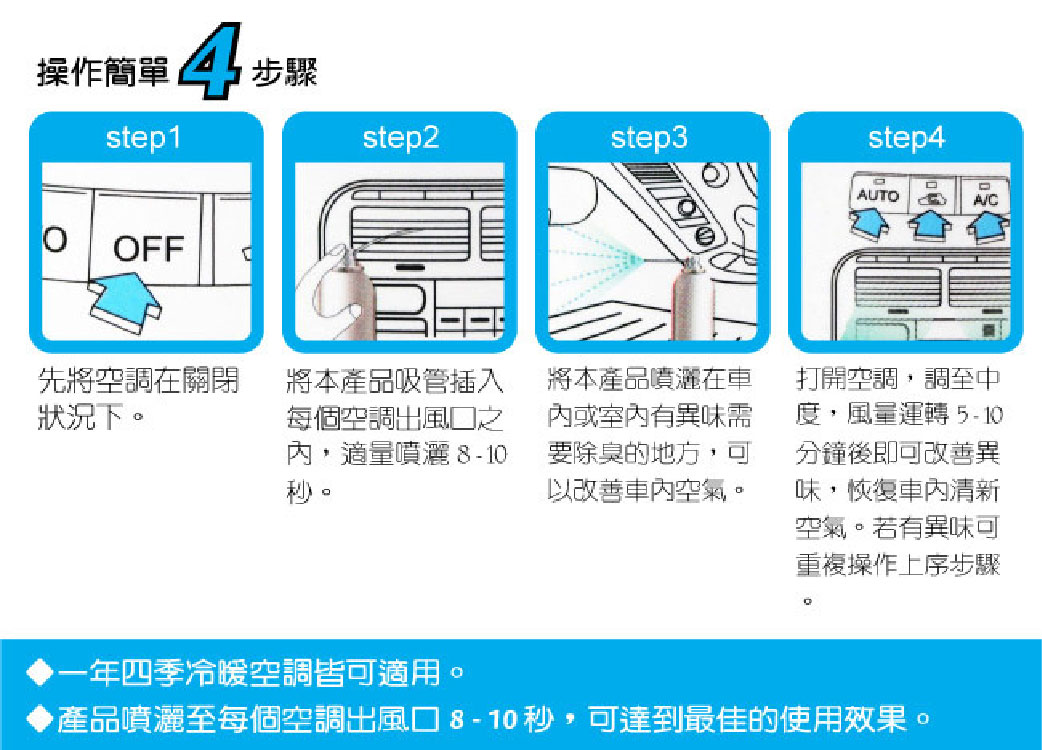 操作簡單 4 步驟

step1

O OFF

先將空調在關閉狀況下。

step2

將本產品吸管插入每個空調出風口之內，適量噴灑 8 - 10 秒。

step3

將本產品噴灑在車內或室內有異味需要除臭的地方，可以改善車內空氣。

step4

AUTO A/C

打開空調，調至中度，風量運轉 5 - 10 分鐘後即可改善異味，恢復車內清新空氣。若有異味可重複操作上序步驟。

◆一年四季冷暖空調皆可適用。
◆產品噴灑至每個空調出風口 8 - 10 秒，可達到最佳的使用效果。